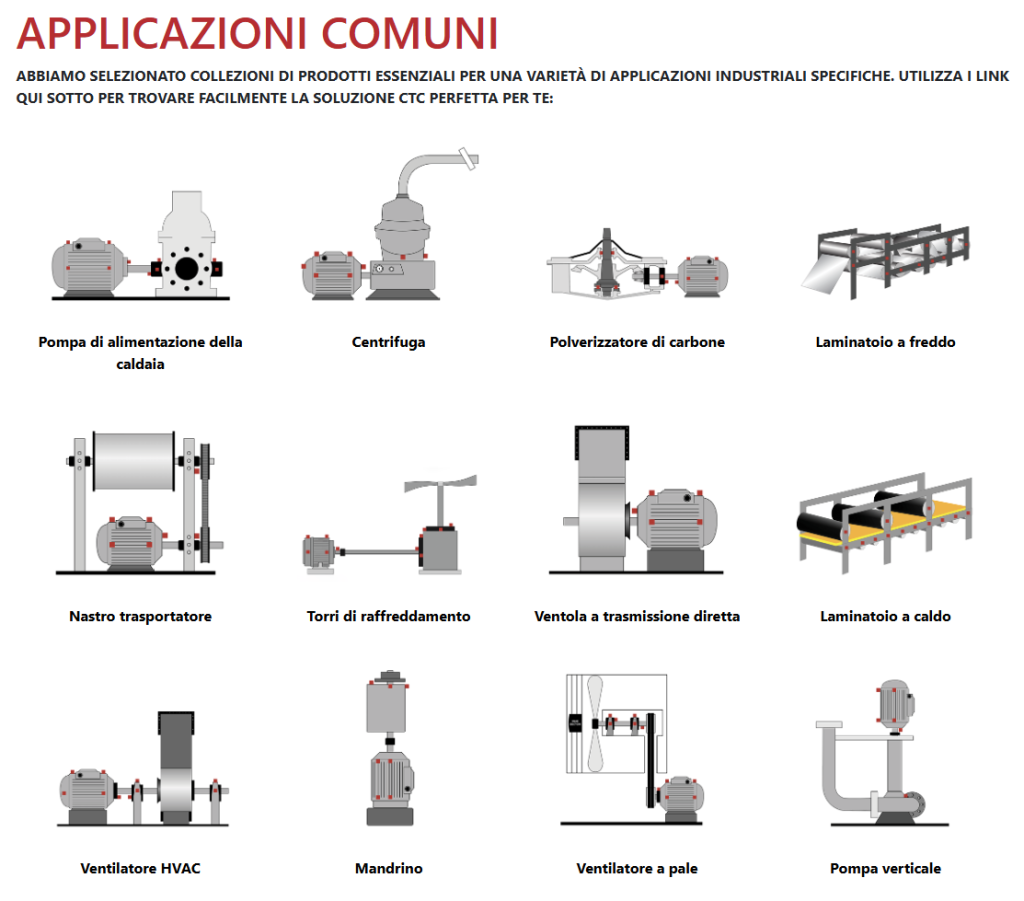 APPLICAZIONI COMUNI

ABBIAMO SELEZIONATO COLLEZIONI DI PRODOTTI ESSENZIALI PER UNA VARIETÀ DI APPLICAZIONI INDUSTRIALI SPECIFICHE. UTILIZZA I LINK QUI SOTTO PER TROVARE FACILMENTE LA SOLUZIONE CTC PERFETTA PER TE:

Pompa di alimentazione della caldaia

Centrifuga

Polverizzatore di carbone

Laminatoio a freddo

Nastro trasportatore

Torri di raffreddamento

Ventola a trasmissione diretta

Laminatoio a caldo

Ventilatore HVAC

Mandrino

Ventilatore a pale

Pompa verticale